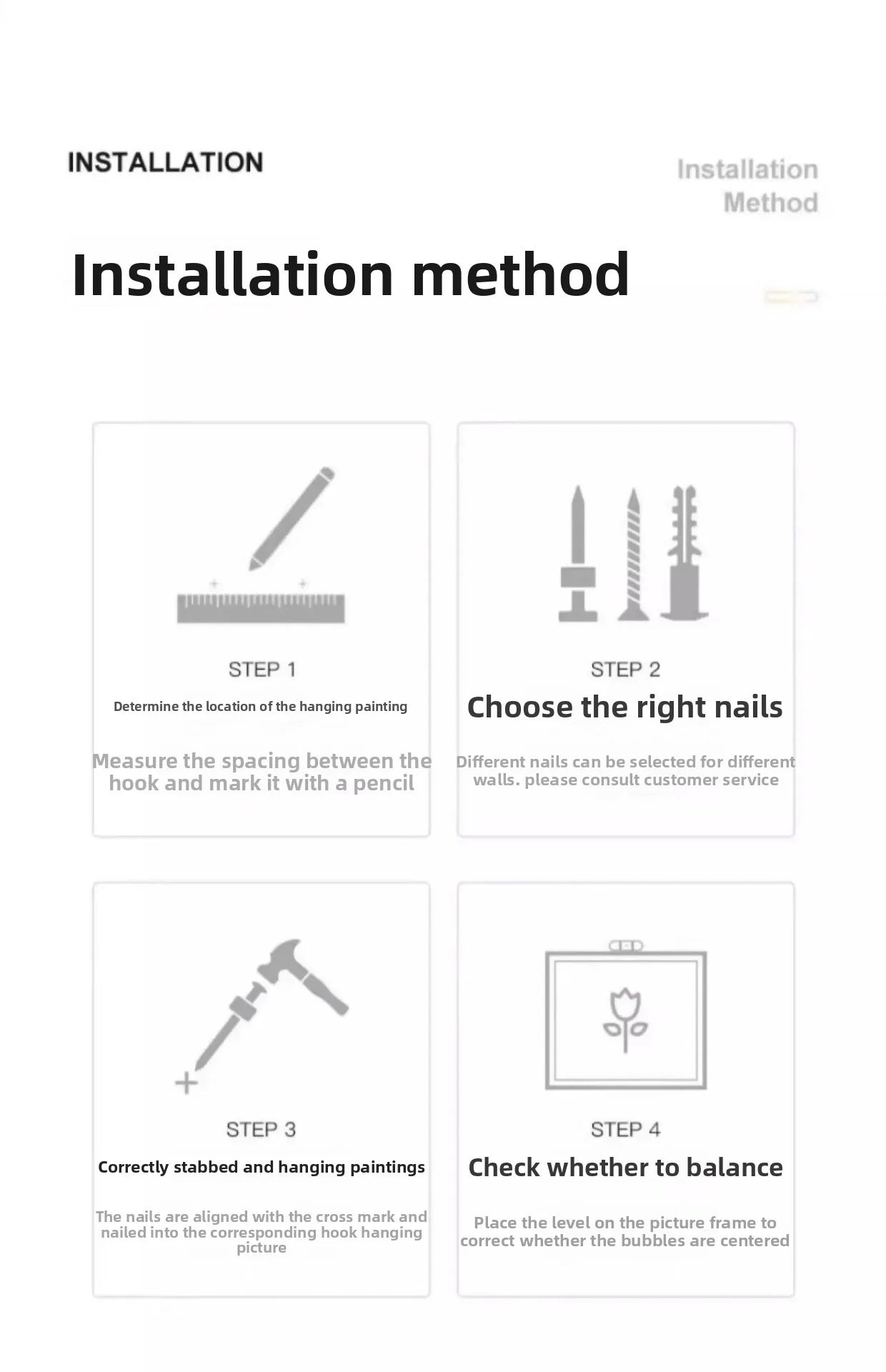 INSTALLATION

Installation Method

Installation method

STEP 1

Determine the location of the hanging painting

Measure the spacing between the hook and mark it with a pencil

STEP 2

Choose the right nails

Different nails can be selected for different walls. please consult customer service

STEP 3

Correctly stabbed and hanging paintings

The nails are aligned with the cross mark and nailed into the corresponding hook hanging picture

STEP 4

Check whether to balance

Place the level on the picture frame to correct whether the bubbles are centered